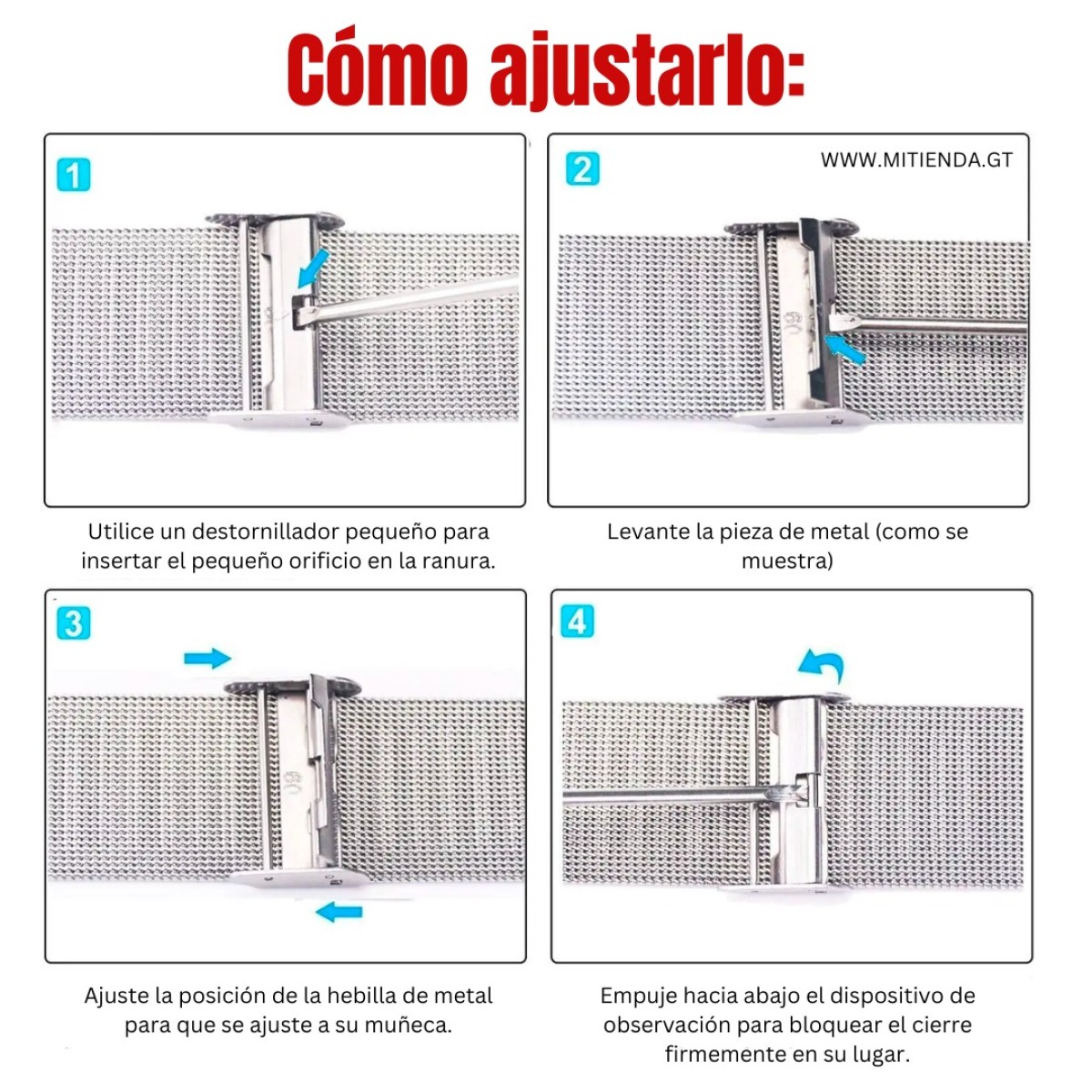 Cómo ajustarlo:

1

Utilice un destornillador pequeño para insertar el pequeño orificio en la ranura.

2

WWW.MITIENDA.GT

Levante la pieza de metal (como se muestra)

3

Ajuste la posición de la hebilla de metal para que se ajuste a su muñeca.

4

Empuje hacia abajo el dispositivo de observación para bloquear el cierre firmemente en su lugar.